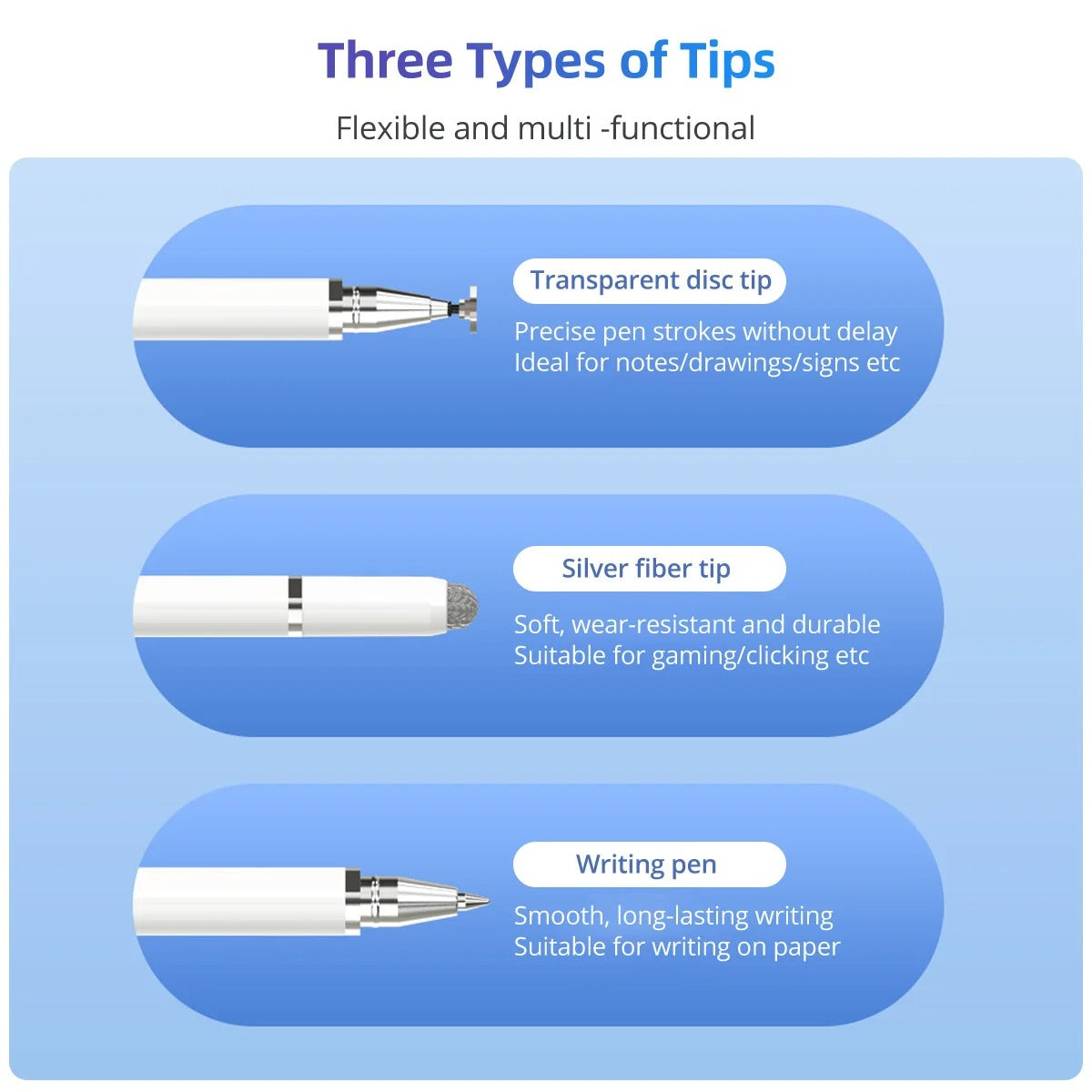 Three Types of Tips

Flexible and multi -functional

Transparent disc tip

Precise pen strokes without delay
Ideal for notes/drawings/signs etc

Silver fiber tip

Soft, wear-resistant and durable
Suitable for gaming/clicking etc

Writing pen

Smooth, long-lasting writing
Suitable for writing on paper