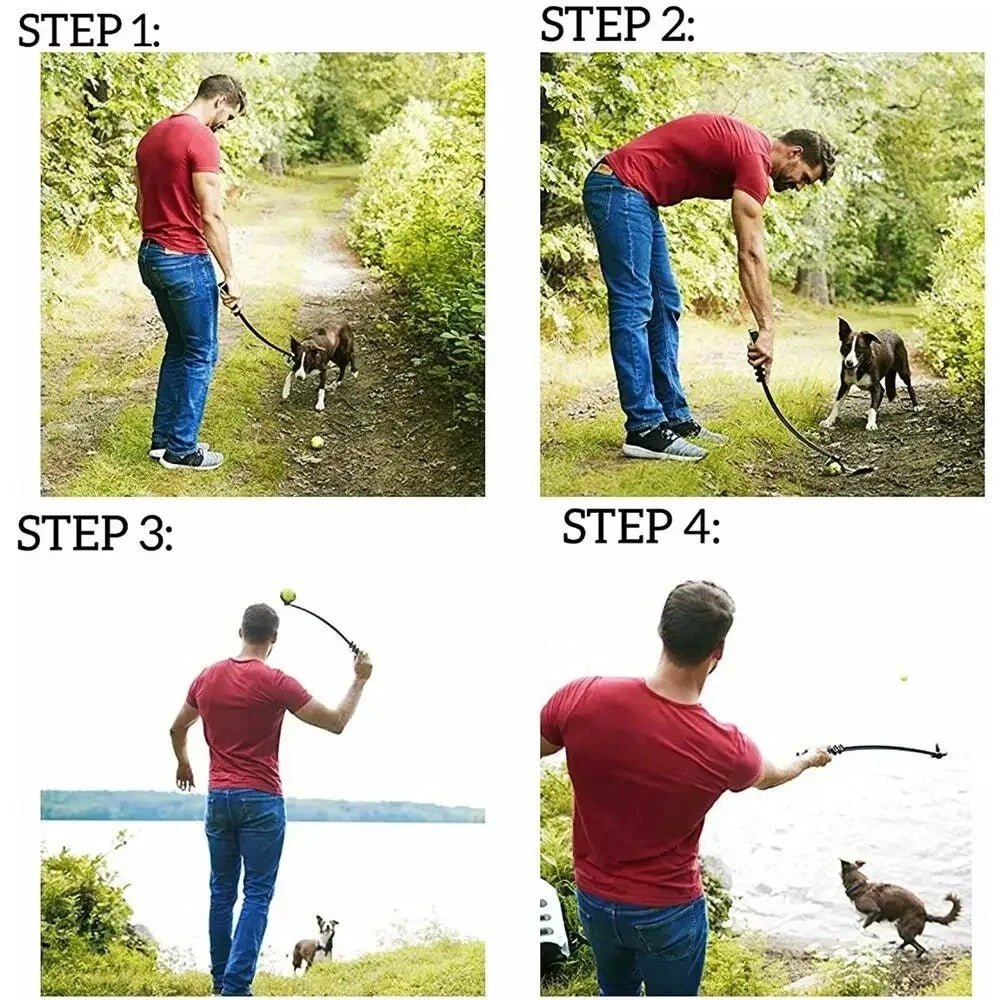 STEP 1:

STEP 2:

STEP 3:

STEP 4: