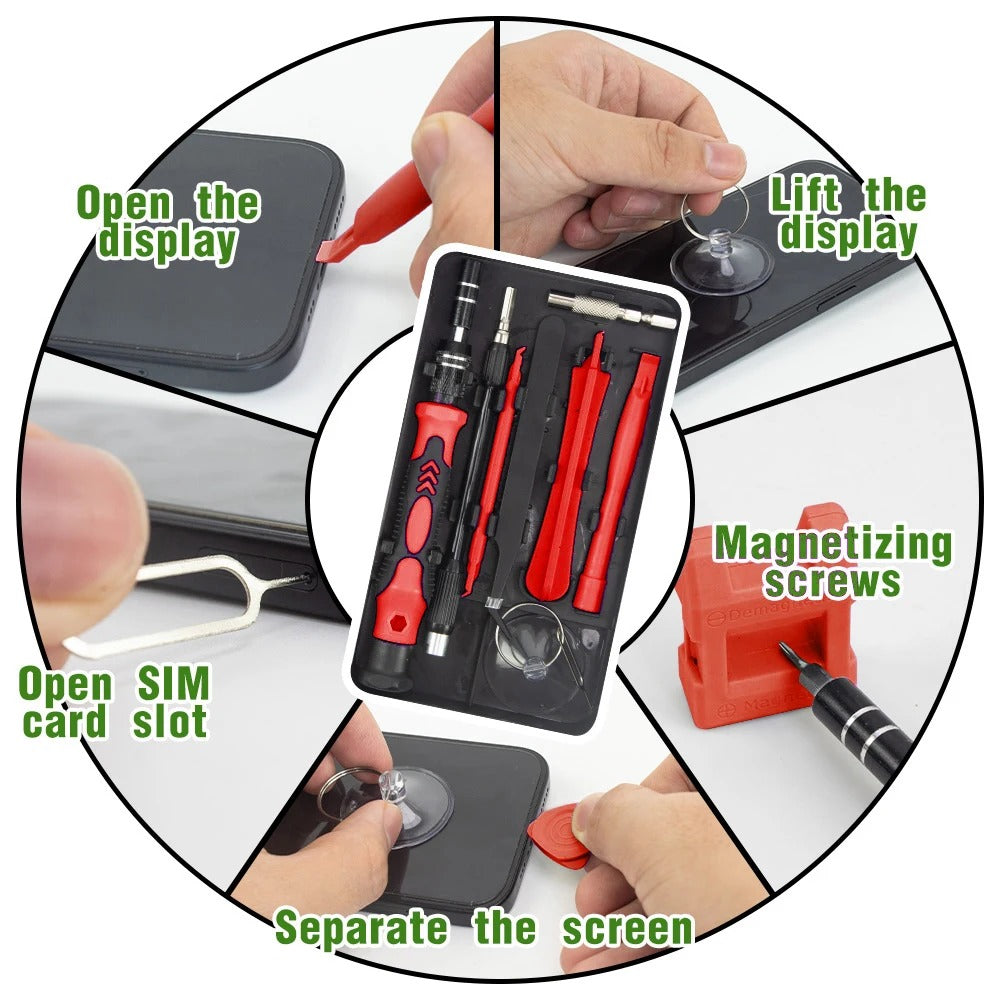 Open the display

Lift the display

Magnetizing screws

Open SIM card slot

Separate the screen