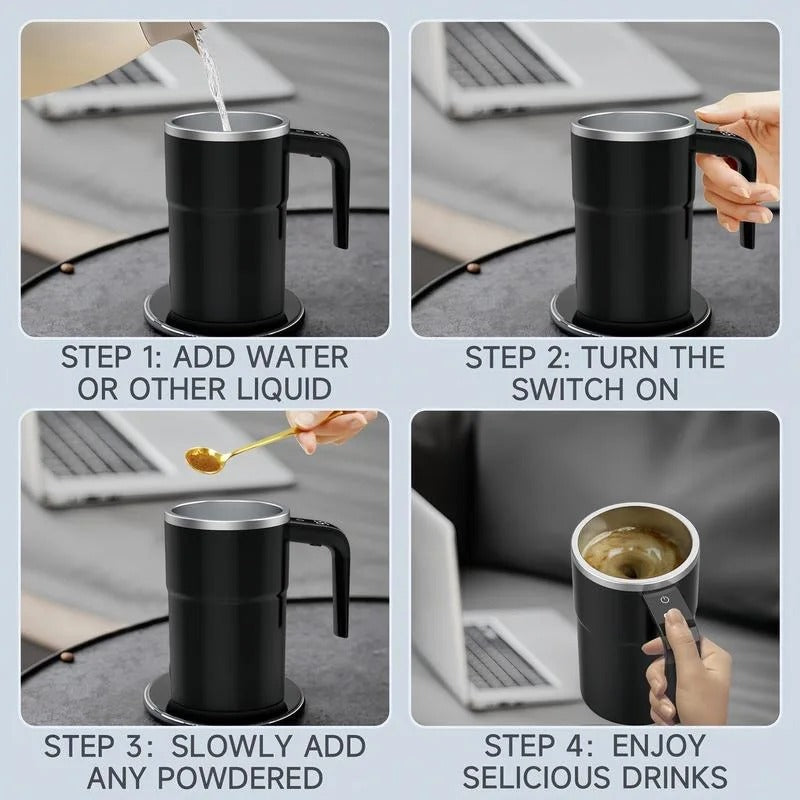 STEP 1: ADD WATER OR OTHER LIQUID

STEP 2: TURN THE SWITCH ON

STEP 3: SLOWLY ADD ANY POWDERED

STEP 4: ENJOY SELICIOUS DRINKS