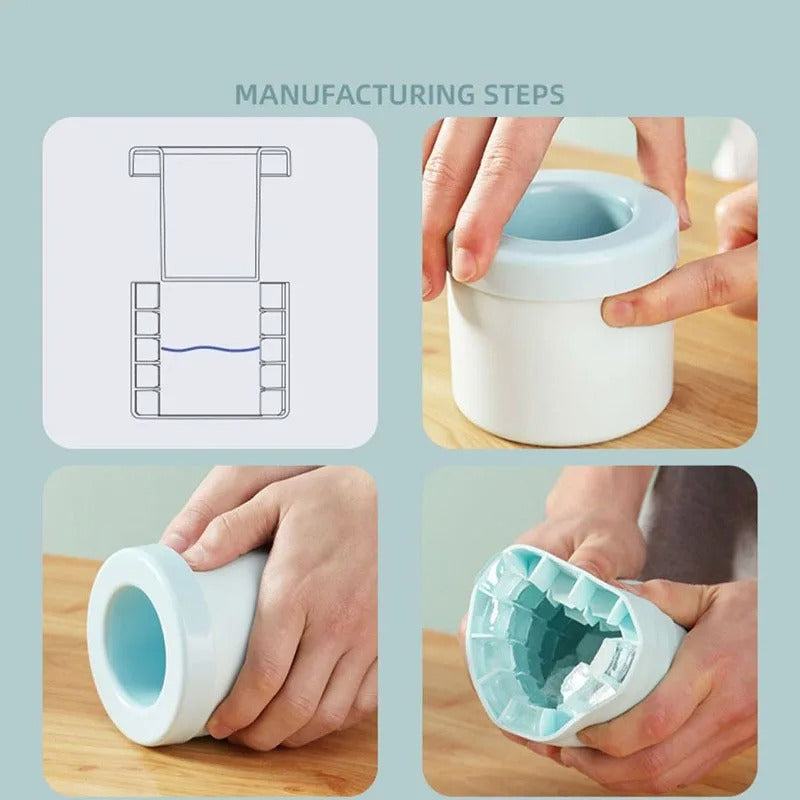 MANUFACTURING STEPS