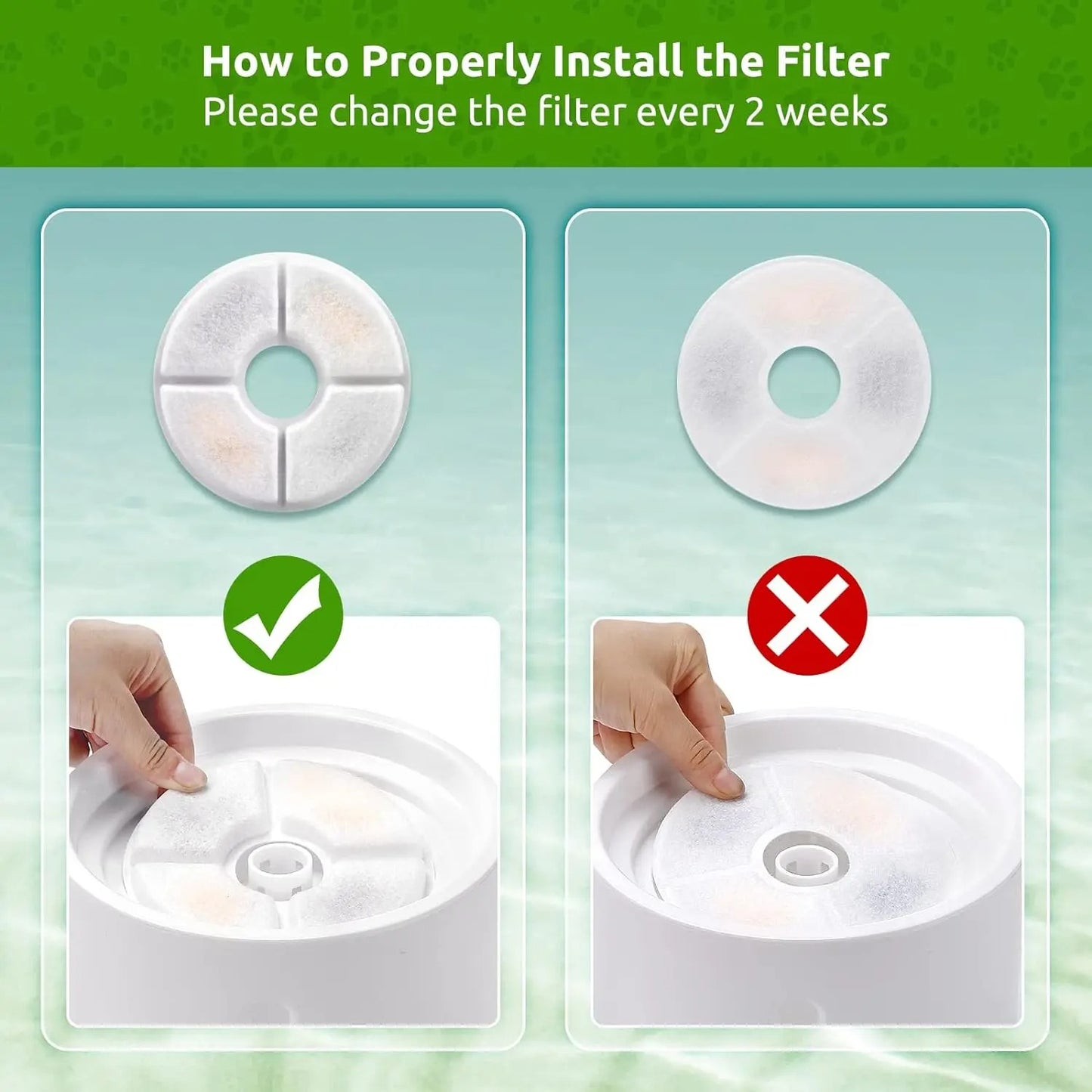 How to Properly Install the Filter
Please change the filter every 2 weeks