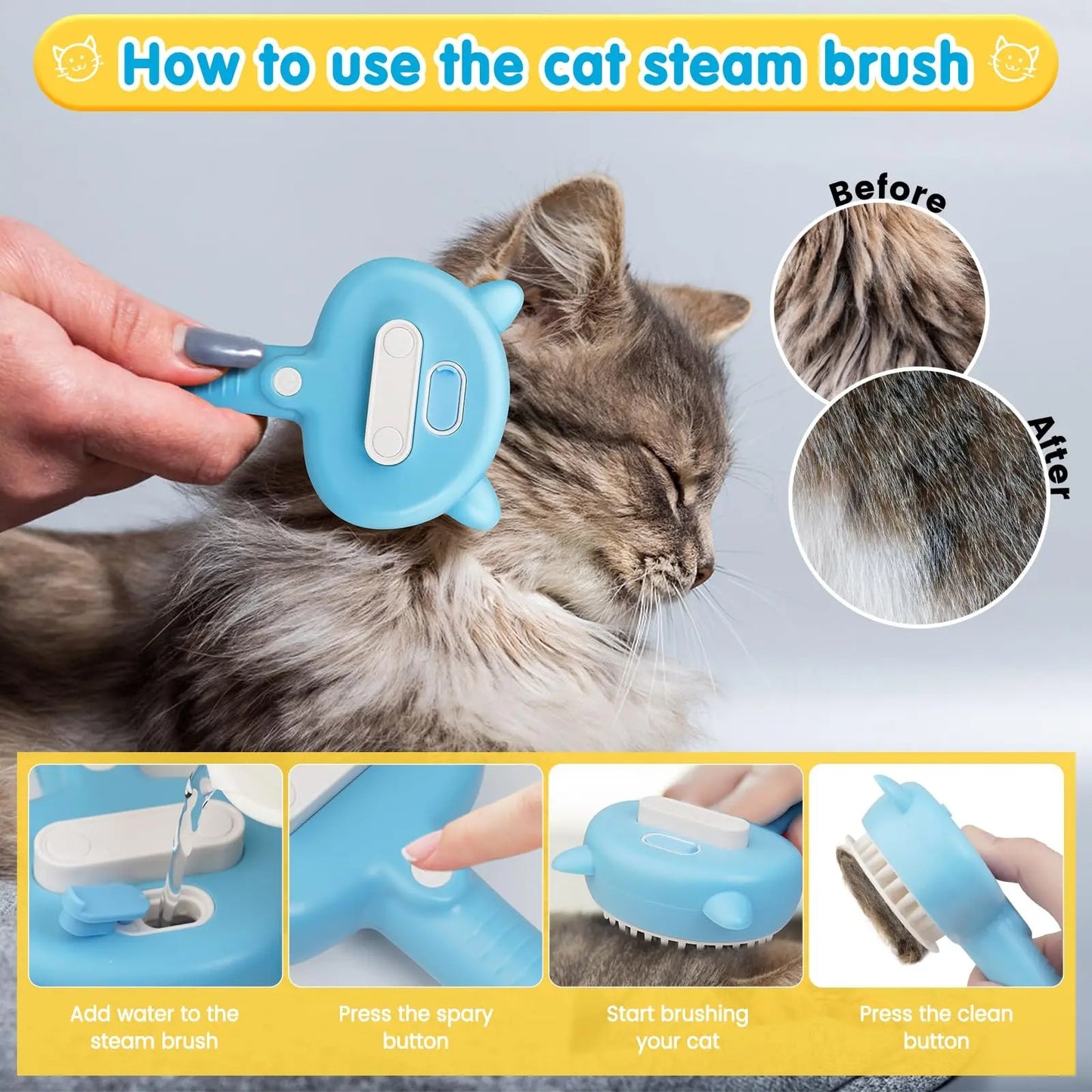 How to use the cat steam brush

Before

After

Add water to the steam brush

Press the spary button

Start brushing your cat

Press the clean button