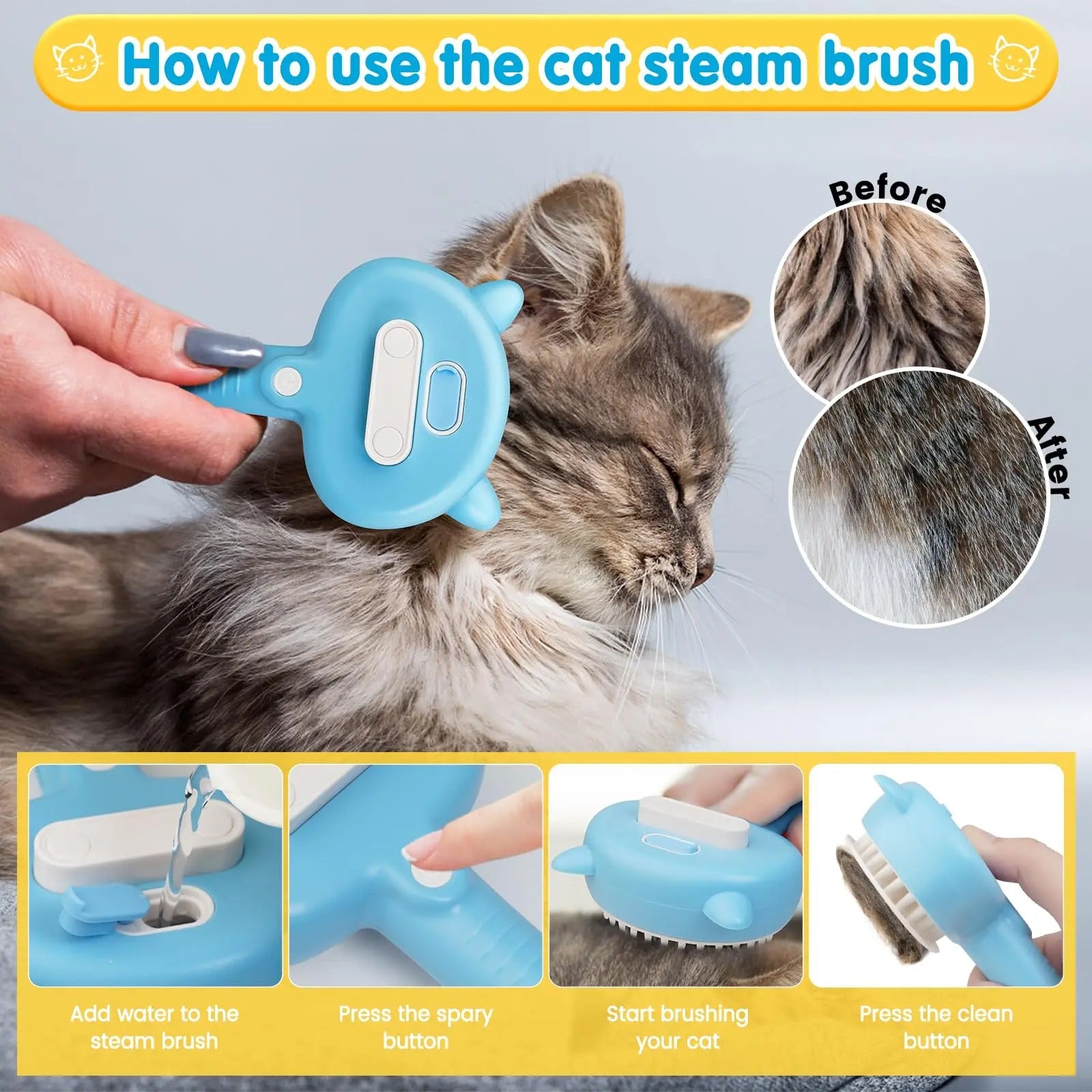 How to use the cat steam brush

Before

After

Add water to the steam brush

Press the spary button

Start brushing your cat

Press the clean button