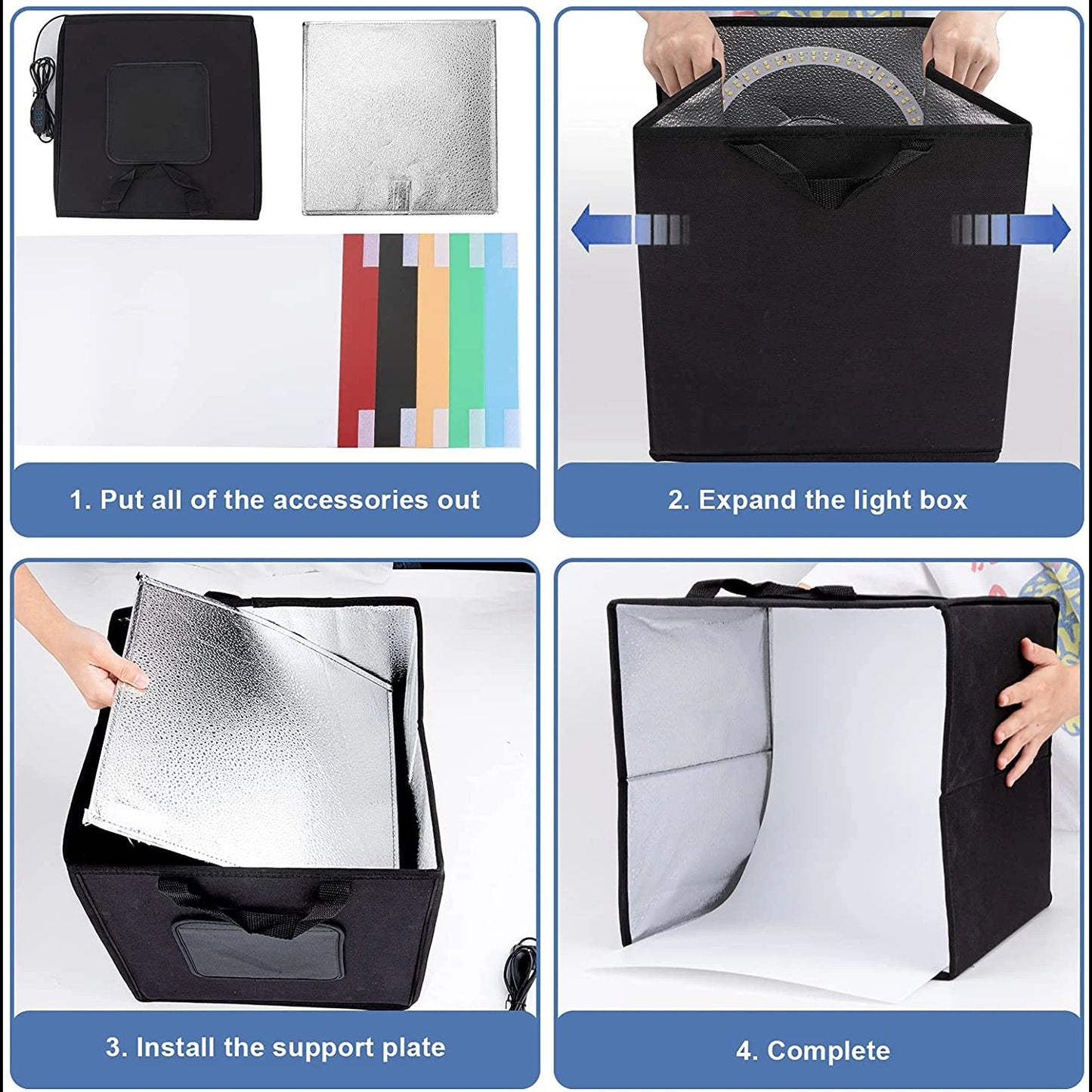 1. Put all of the accessories out

2. Expand the light box

3. Install the support plate

4. Complete