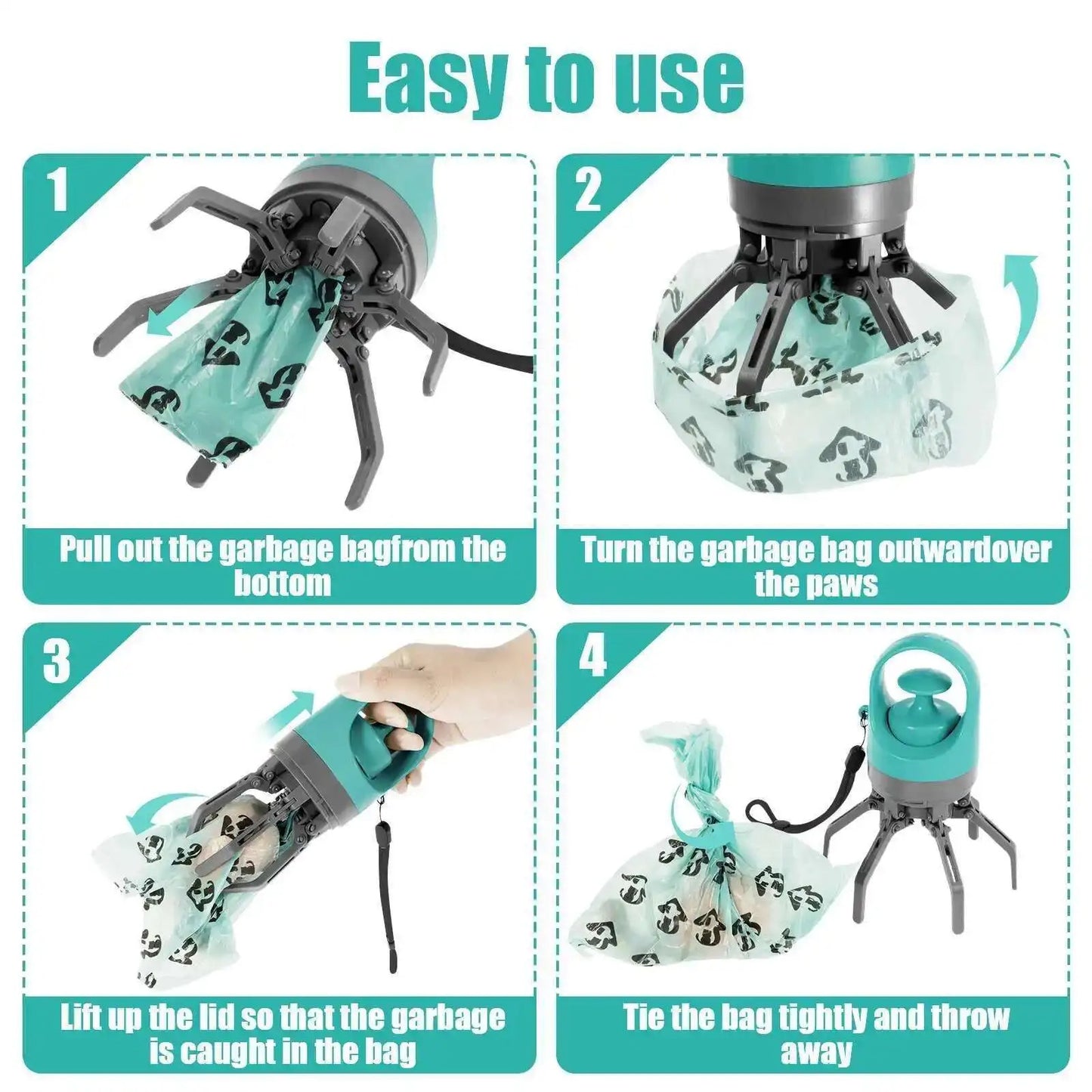 Easy to use

1

Pull out the garbage bagfrom the bottom

2

Turn the garbage bag outwardover the paws

3

Lift up the lid so that the garbage is caught in the bag

4

Tie the bag tightly and throw away