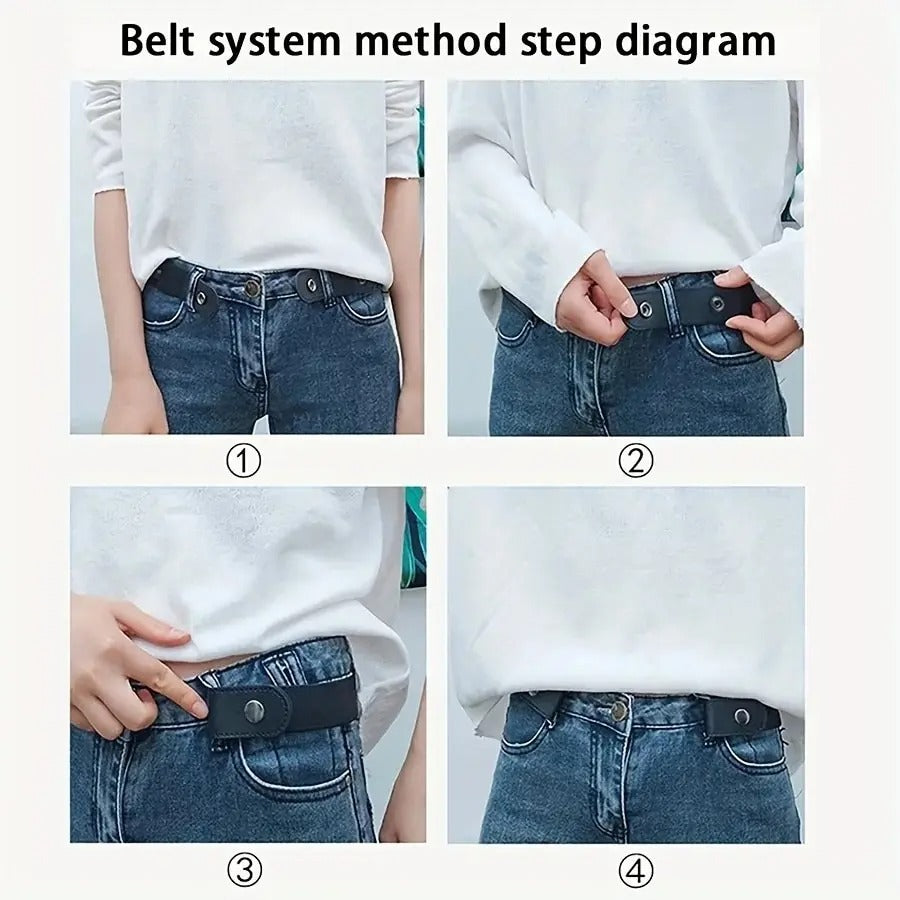 Belt system method step diagram

①

②

③

④