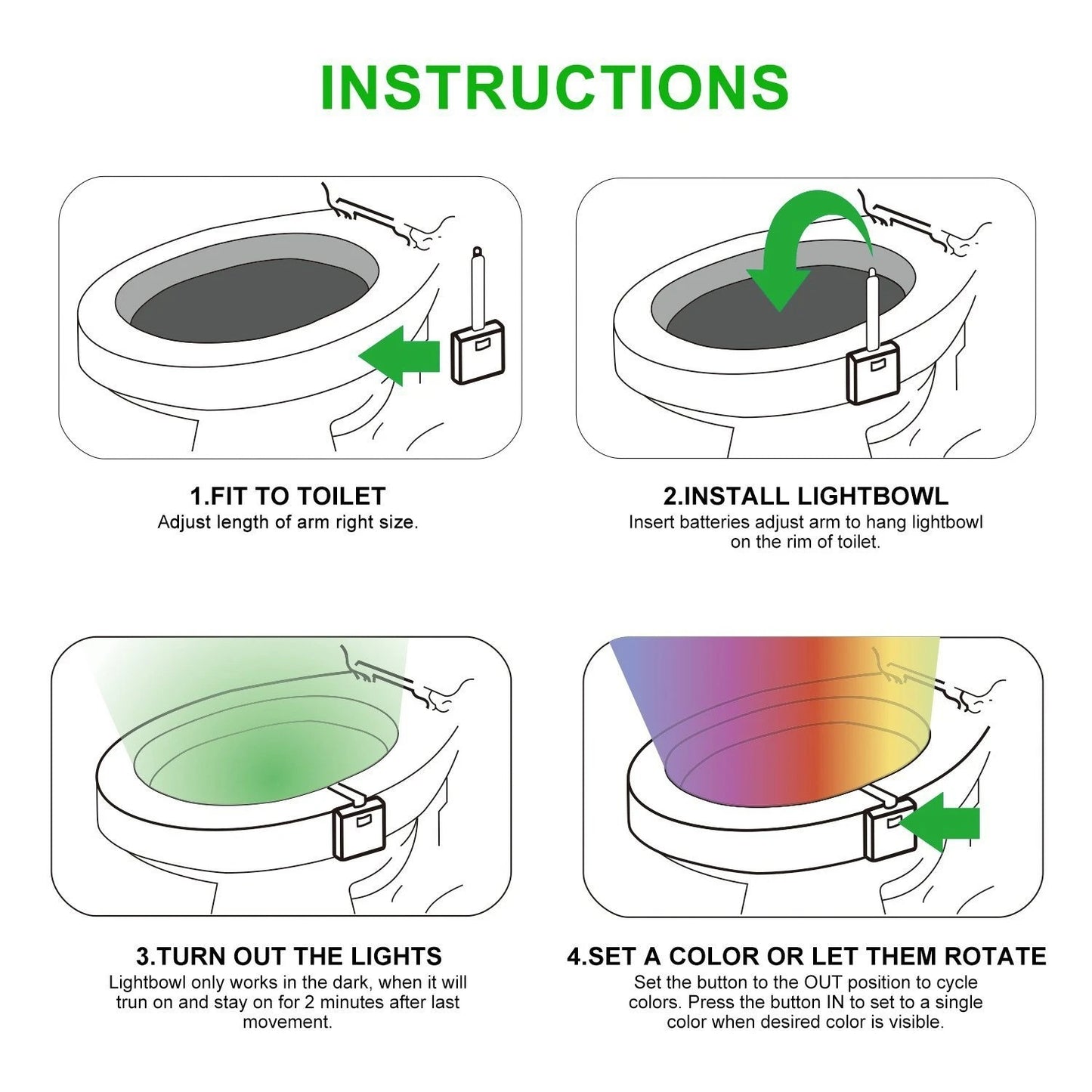 INSTRUCTIONS

1.FIT TO TOILET
Adjust length of arm right size.

2.INSTALL LIGHTBOWL
Insert batteries adjust arm to hang lightbowl on the rim of toilet.

3.TURN OUT THE LIGHTS
Lightbowl only works in the dark, when it will trun on and stay on for 2 minutes after last movement.

4.SET A COLOR OR LET THEM ROTATE
Set the button to the OUT position to cycle colors. Press the button IN to set to a single color when desired color is visible.