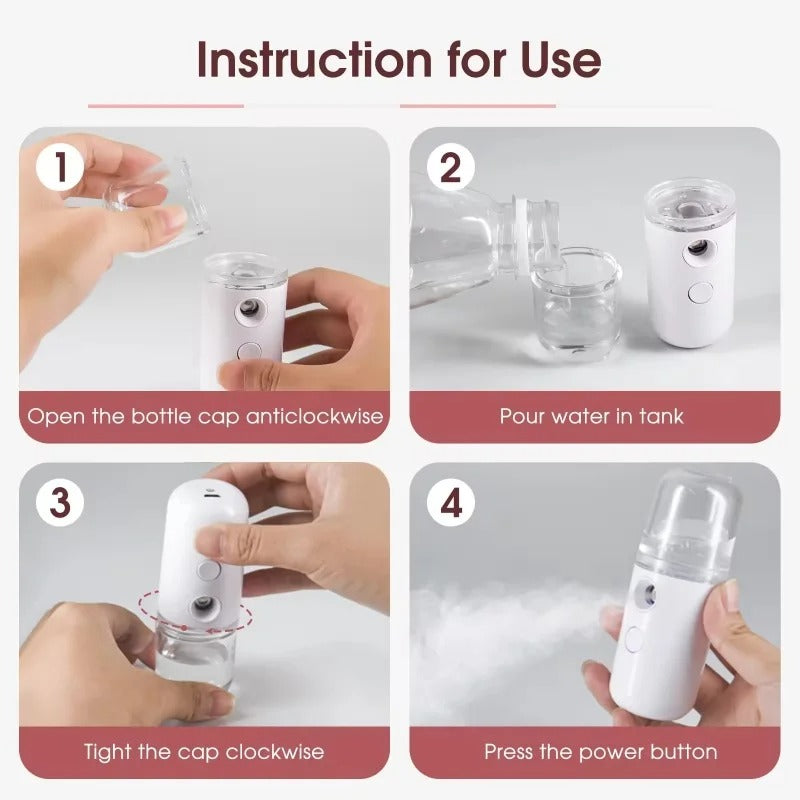 Instruction for Use

1

Open the bottle cap anticlockwise

2

Pour water in tank

3

Tight the cap clockwise

4

Press the power button