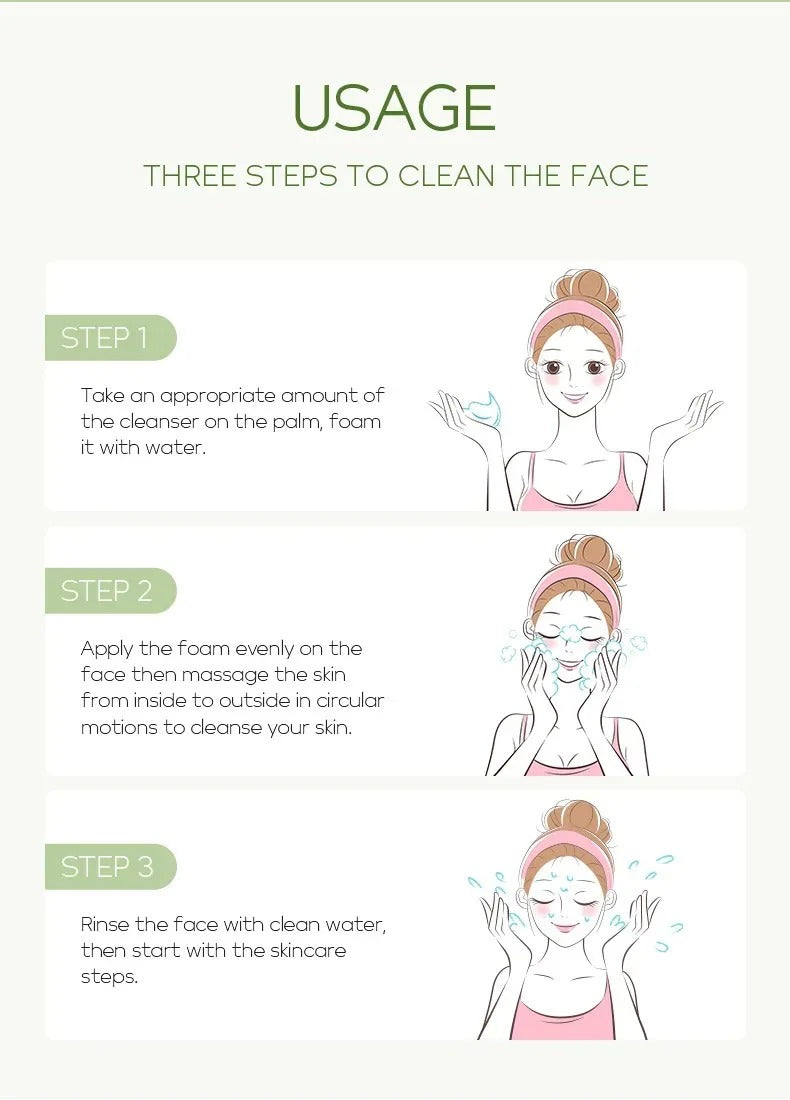 USAGE

THREE STEPS TO CLEAN THE FACE

STEP 1

Take an appropriate amount of the cleanser on the palm, foam it with water.

STEP 2

Apply the foam evenly on the face then massage the skin from inside to outside in circular motions to cleanse your skin.

STEP 3

Rinse the face with clean water, then start with the skincare steps.