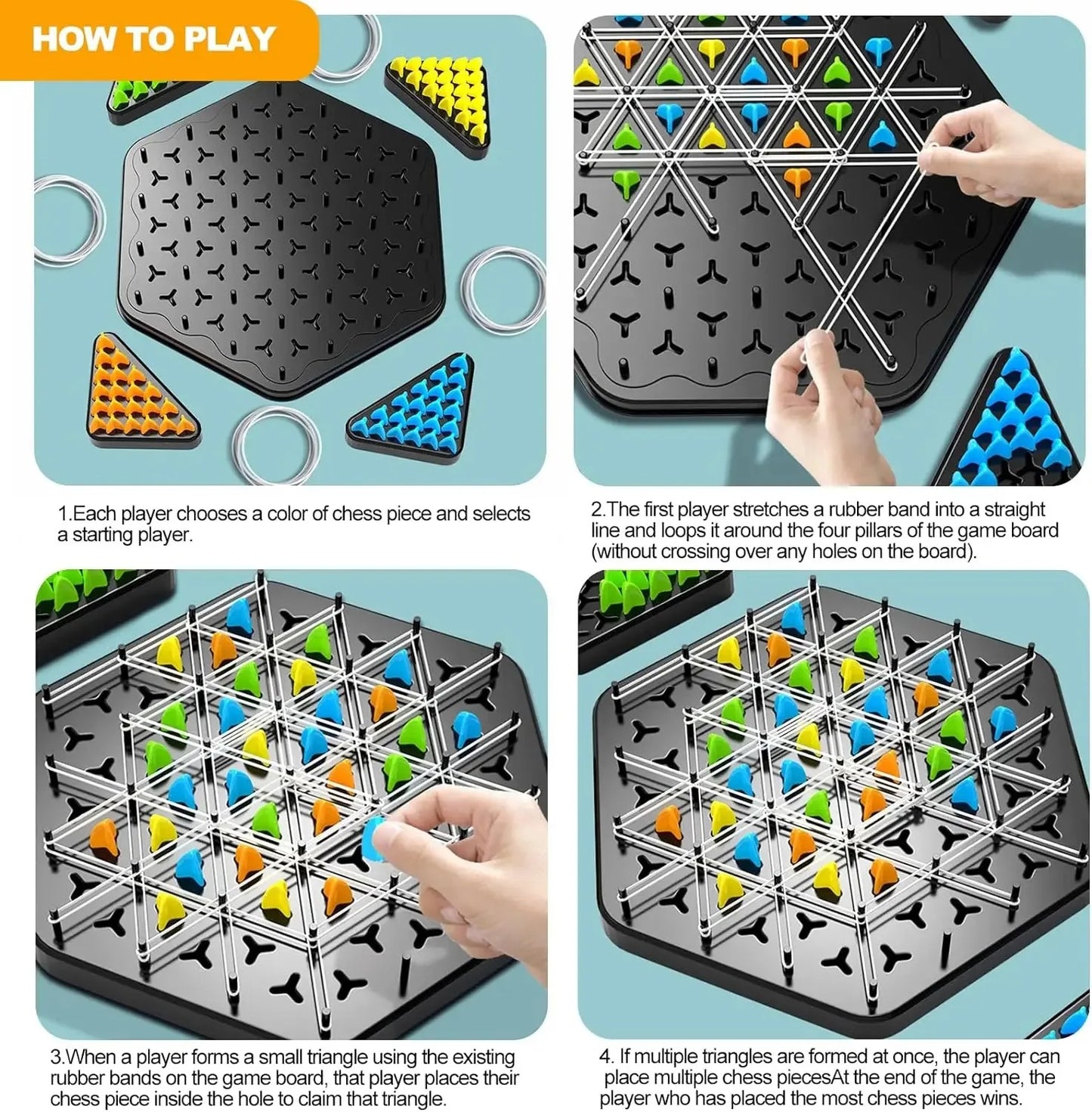 HOW TO PLAY

1.Each player chooses a color of chess piece and selects a starting player.

2.The first player stretches a rubber band into a straight line and loops it around the four pillars of the game board (without crossing over any holes on the board).

3.When a player forms a small triangle using the existing rubber bands on the game board, that player places their chess piece inside the hole to claim that triangle.

4. If multiple triangles are formed at once, the player can place multiple chess piecesAt the end of the game, the player who has placed the most chess pieces wins.